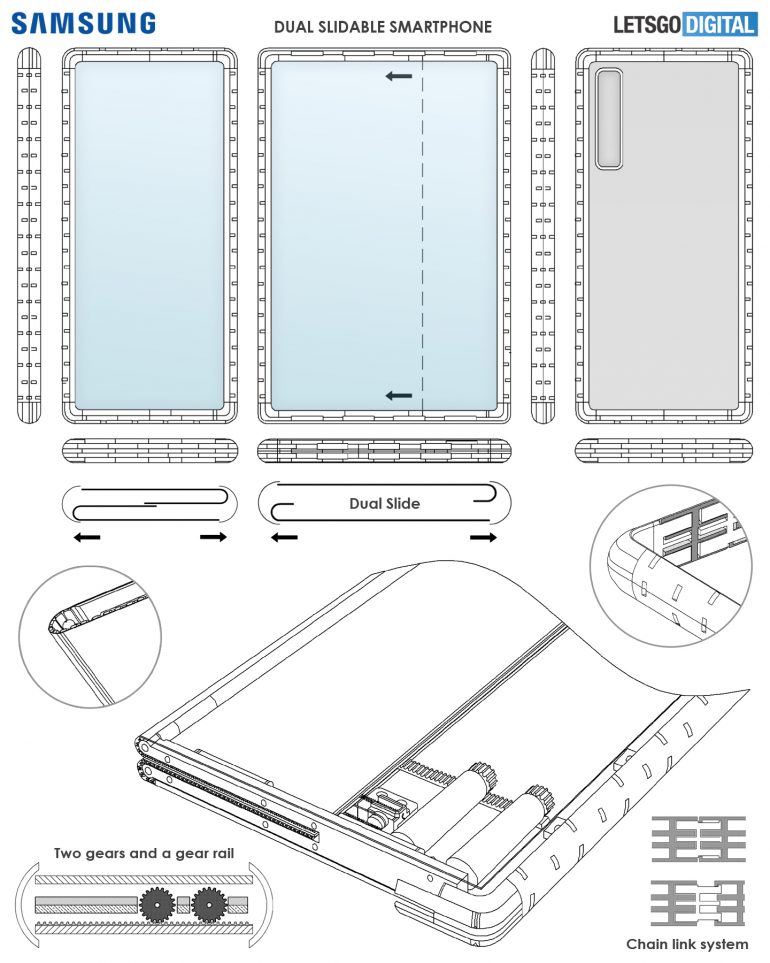 SAMSUNG

DUAL SLIDABLE SMARTPHONE

LETSGO DIGITAL

Dual Slide

Two gears and a gear rail

Chain link system