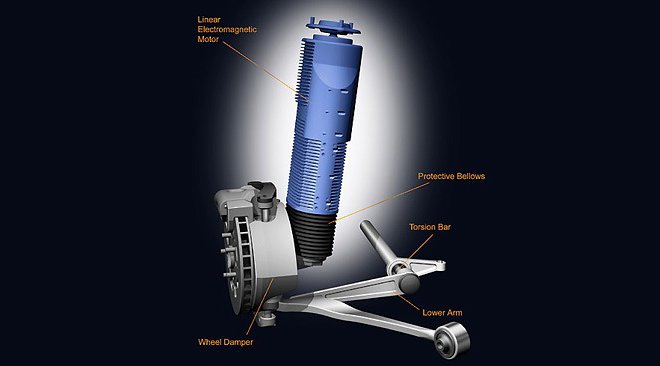 Linear Electromagnetic Motor

Protective Bellows

Torsion Bar

Lower Arm

Wheel Damper