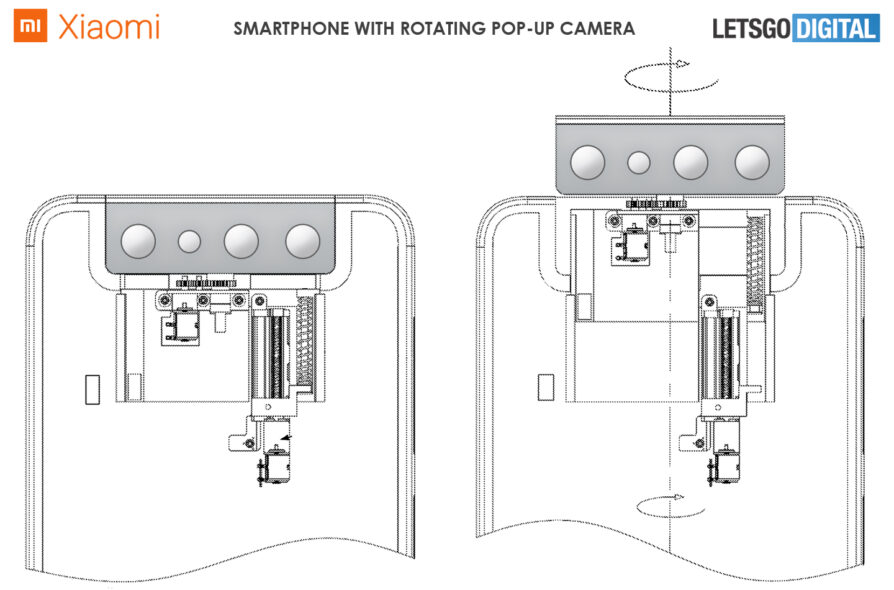 mi Xiaomi

SMARTPHONE WITH ROTATING POP-UP CAMERA

LETSGO DIGITAL